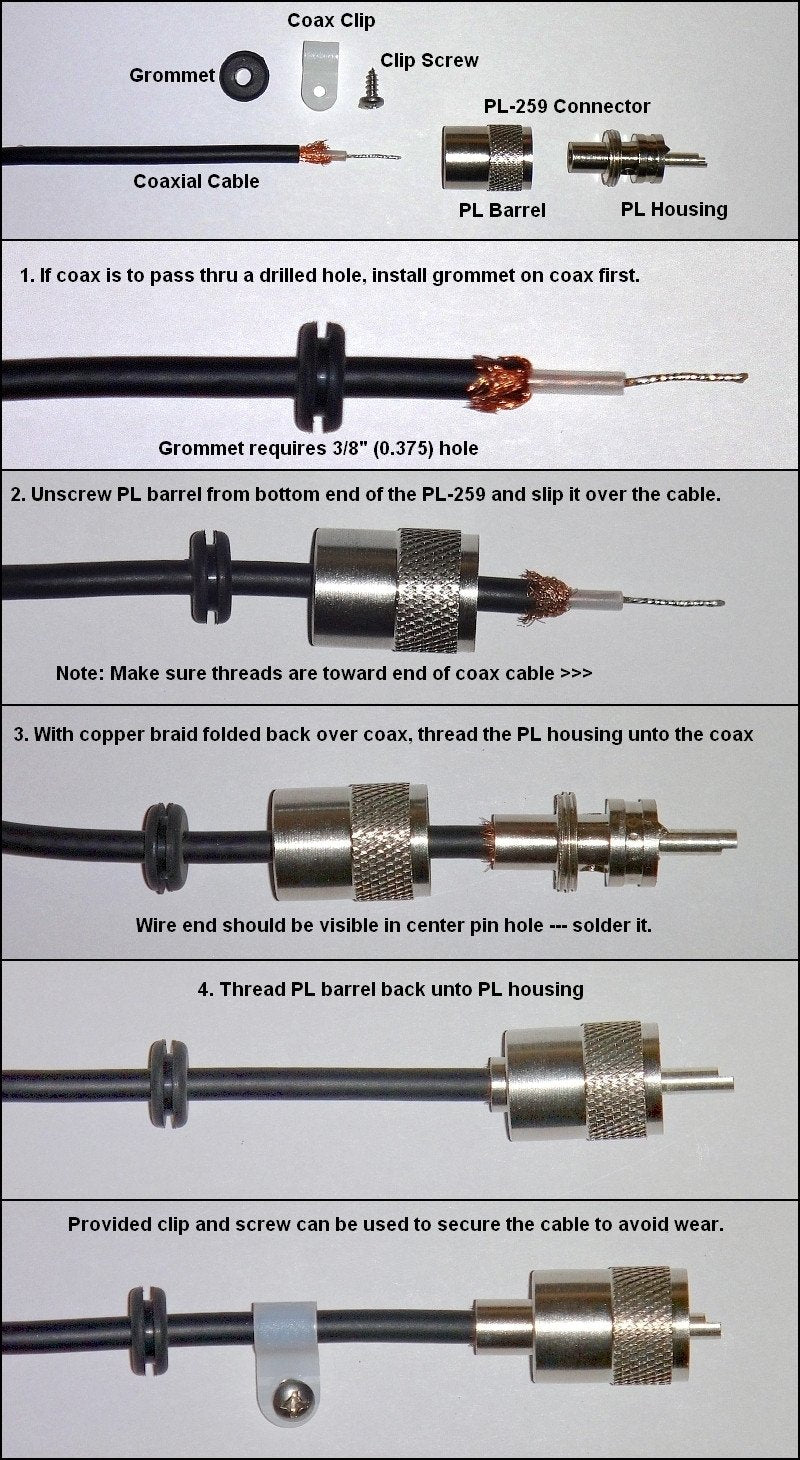 Coax Clip

Grommet

Clip Screw

PL-259 Connector

Coaxial Cable

PL Barrel

PL Housing

1. If coax is to pass thru a drilled hole, install grommet on coax first.

Grommet requires 3/8" (0.375) hole

2. Unscrew PL barrel from bottom end of the PL-259 and slip it over the cable.

Note: Make sure threads are toward end of coax cable >>>

3. With copper braid folded back over coax, thread the PL housing unto the coax

Wire end should be visible in center pin hole --- solder it.

4. Thread PL barrel back unto PL housing

Provided clip and screw can be used to secure the cable to avoid wear.